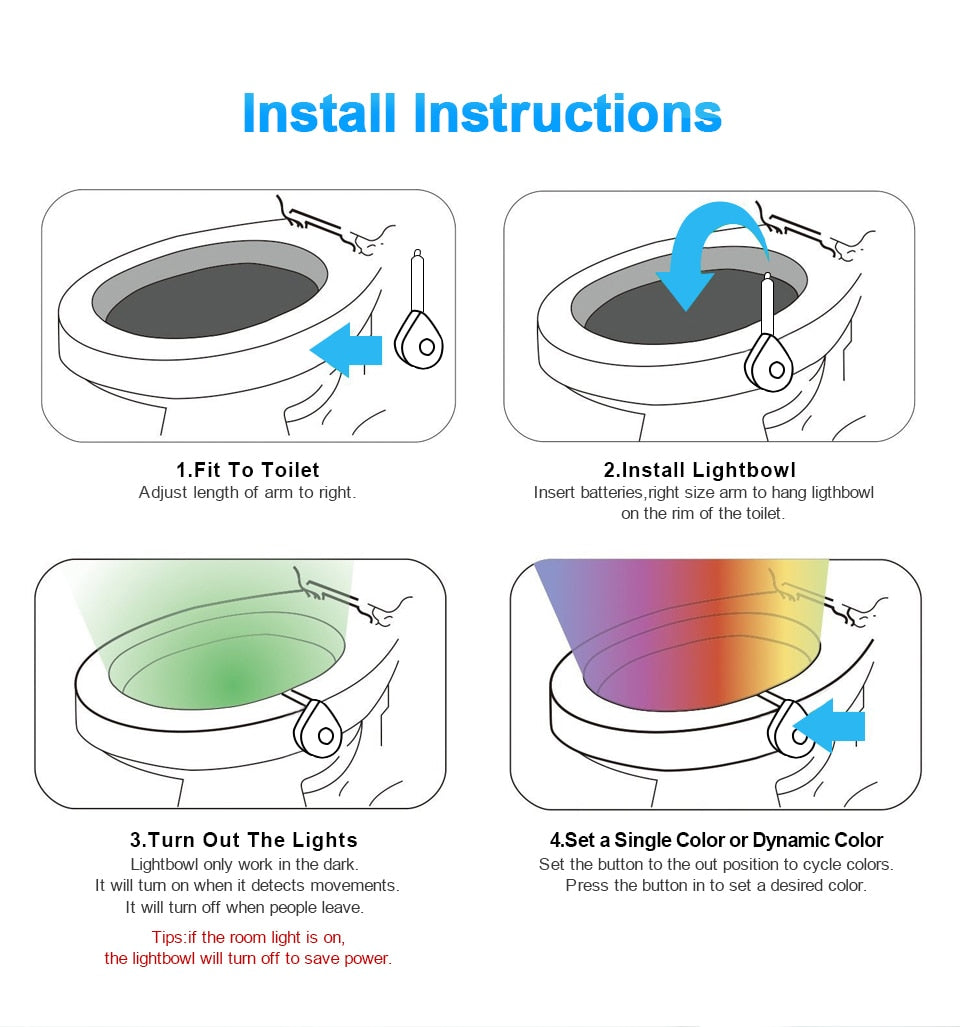 Install Instructions

1.Fit To Toilet
Adjust length of arm to right.

2.Install Lightbowl
Insert batteries,right size arm to hang ligthbowl on the rim of the toilet.

3.Turn Out The Lights
Lightbowl only work in the dark.
It will turn on when it detects movements.
It will turn off when people leave.

Tips:if the room light is on, the lightbowl will turn off to save power.

4.Set a Single Color or Dynamic Color
Set the button to the out position to cycle colors.
Press the button in to set a desired color.